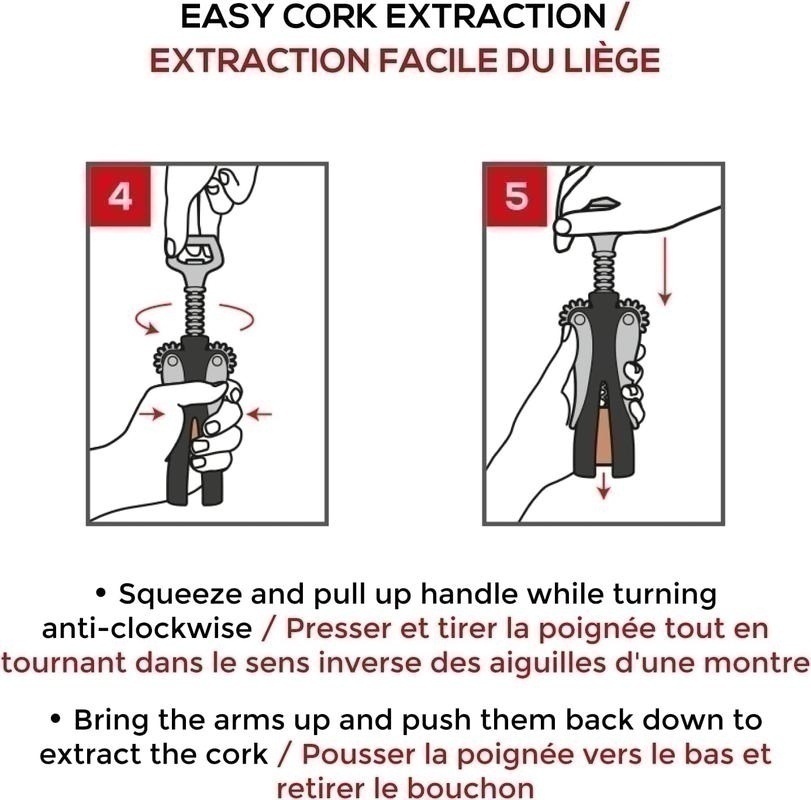 EASY CORK EXTRACTION / EXTRACTION FACILE DU LIÈGE

4

5

• Squeeze and pull up handle while turning anti-clockwise / Presser et tirer la poignée tout en tournant dans le sens inverse des aiguilles d'une montre

• Bring the arms up and push them back down to extract the cork / Pousser la poignée vers le bas et retirer le bouchon