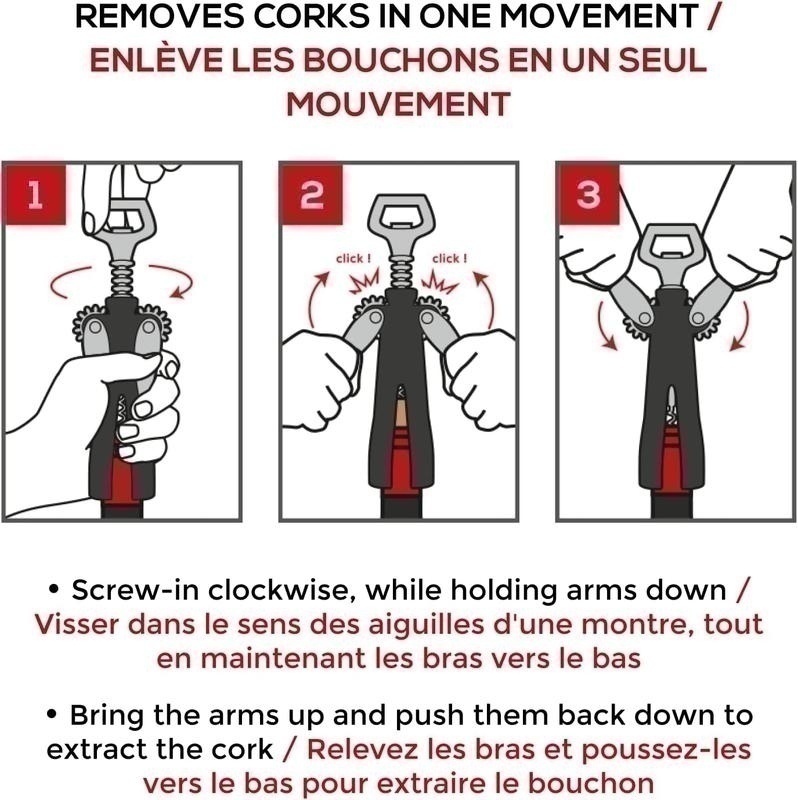 REMOVES CORKS IN ONE MOVEMENT / ENLÈVE LES BOUCHONS EN UN SEUL MOUVEMENT

1

2

click !

click !

3

• Screw-in clockwise, while holding arms down / Visser dans le sens des aiguilles d'une montre, tout en maintenant les bras vers le bas

• Bring the arms up and push them back down to extract the cork / Relevez les bras et poussez-les vers le bas pour extraire le bouchon