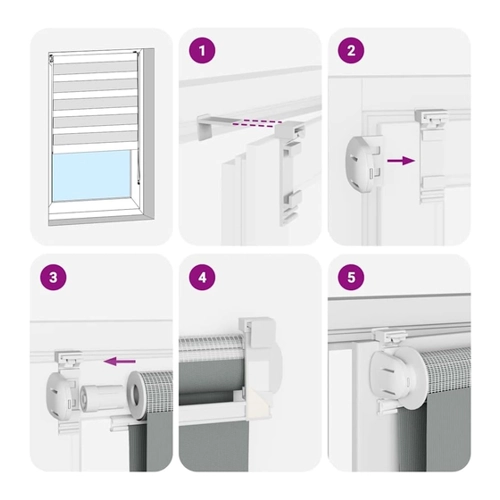 1

2

3

4

5