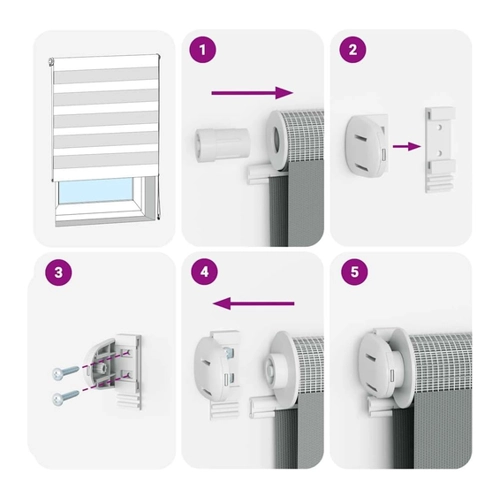 1

2

3

4

5