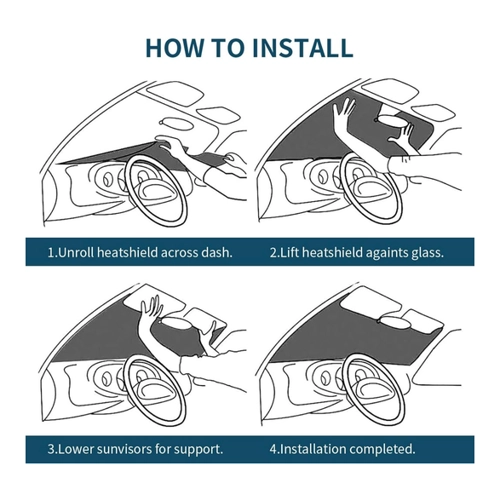 HOW TO INSTALL

1.Unroll heatshield across dash.

2.Lift heatshield againts glass.

3.Lower sunvisors for support.

4.Installation completed.