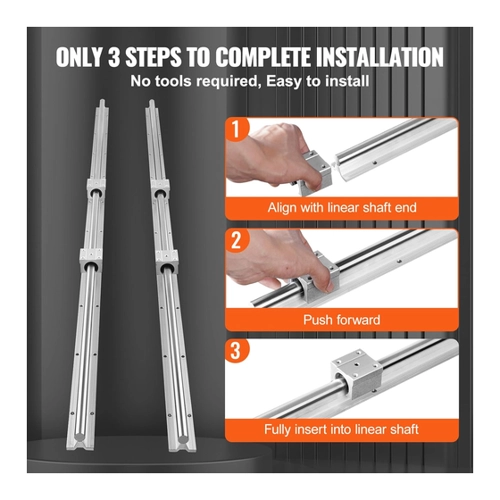 ONLY 3 STEPS TO COMPLETE INSTALLATION
No tools required, Easy to install

1
Align with linear shaft end

2
Push forward

3
Fully insert into linear shaft