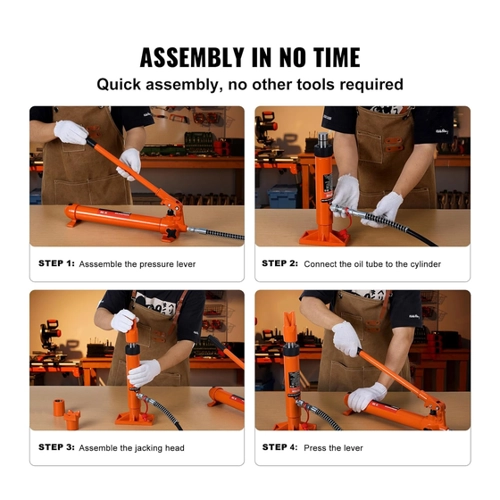 ASSEMBLY IN NO TIME

Quick assembly, no other tools required

STEP 1: Asssemble the pressure lever

STEP 2: Connect the oil tube to the cylinder

STEP 3: Assemble the jacking head

STEP 4: Press the lever