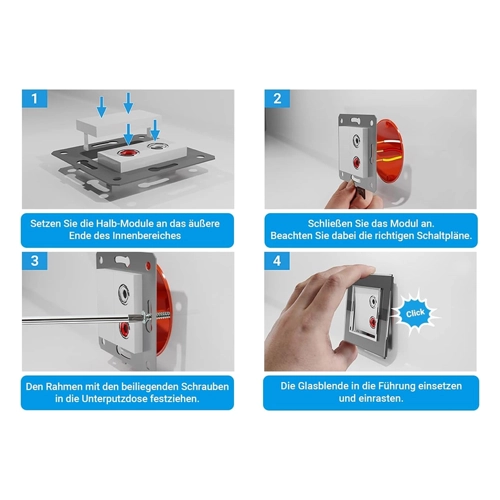 1

Setzen Sie die Halb-Module an das äußere Ende des Innenbereiches

2

Schließen Sie das Modul an. Beachten Sie dabei die richtigen Schaltpläne.

3

Den Rahmen mit den beiliegenden Schrauben in die Unterputzdose festziehen.

4

Click

Die Glasblende in die Führung einsetzen und einrasten.