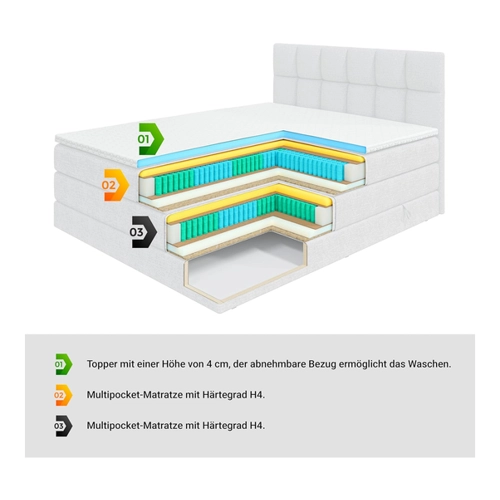 01

02

03

01 Topper mit einer Höhe von 4 cm, der abnehmbare Bezug ermöglicht das Waschen.

02 Multipocket-Matratze mit Härtegrad H4.

03 Multipocket-Matratze mit Härtegrad H4.