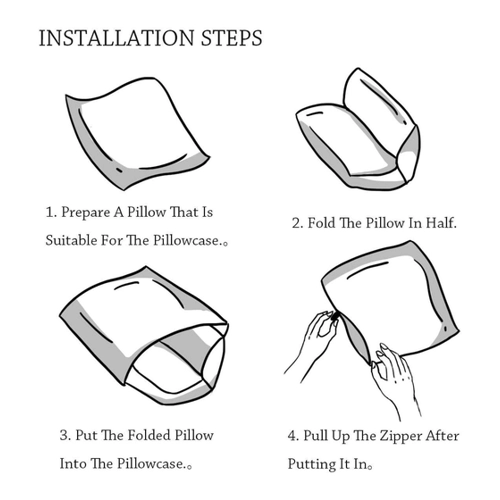 INSTALLATION STEPS

1. Prepare A Pillow That Is Suitable For The Pillowcase.。

2. Fold The Pillow In Half.

3. Put The Folded Pillow Into The Pillowcase.。

4. Pull Up The Zipper After Putting It In。