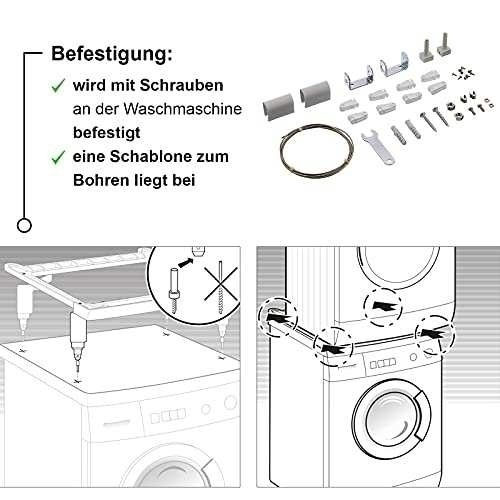 Befestigung:

✓ wird mit Schrauben an der Waschmaschine befestigt

✓ eine Schablone zum Bohren liegt bei