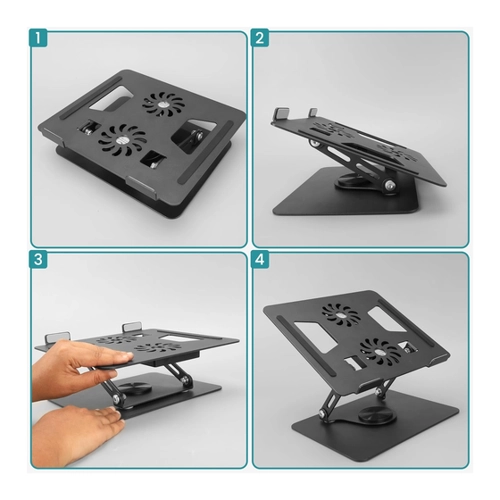 1

2

3

4