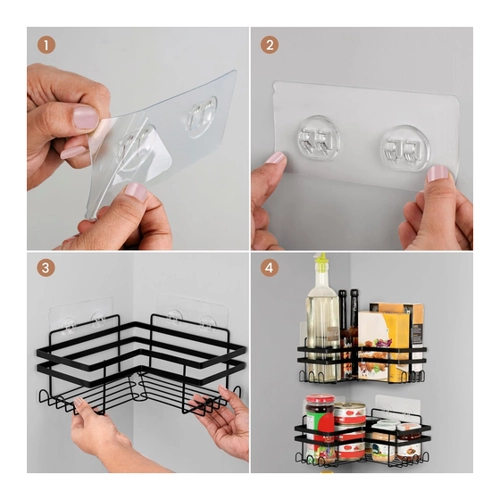 1

2

3

4