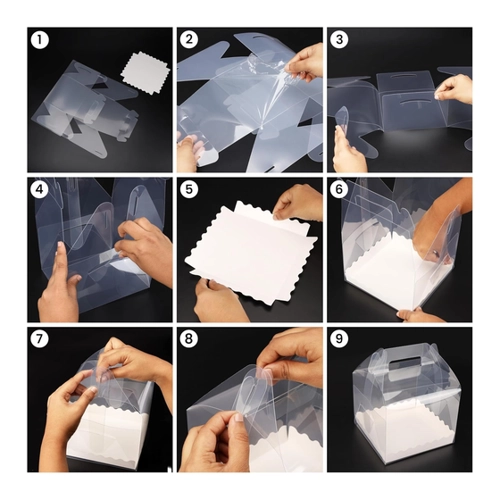 1
2
3
4
5
6
7
8
9