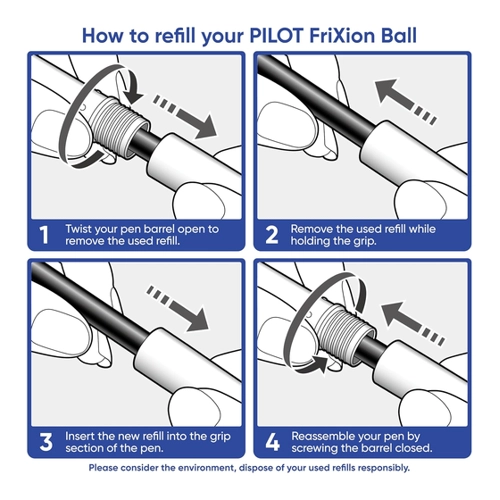 How to refill your PILOT FriXion Ball

1 Twist your pen barrel open to remove the used refill.

2 Remove the used refill while holding the grip.

3 Insert the new refill into the grip section of the pen.

4 Reassemble your pen by screwing the barrel closed.

Please consider the environment, dispose of your used refills responsibly.