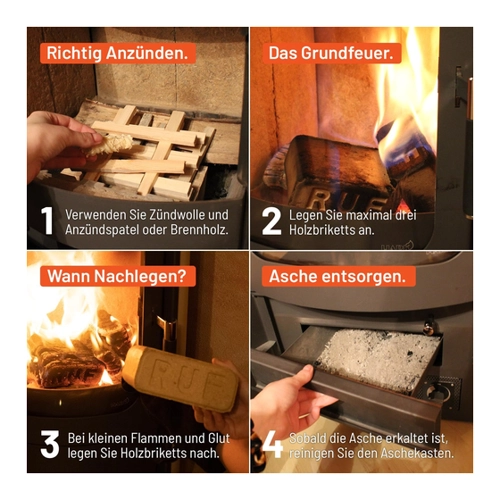 Richtig Anzünden.

1 Verwenden Sie Zündwolle und Anzündspatel oder Brennholz.

Das Grundfeuer.

RUF

2 Legen Sie maximal drei Holzbriketts an.

Wann Nachlegen?

RUF

3 Bei kleinen Flammen und Glut legen Sie Holzbriketts nach.

Asche entsorgen.

4 Sobald die Asche erkaltet ist, reinigen Sie den Aschekasten.