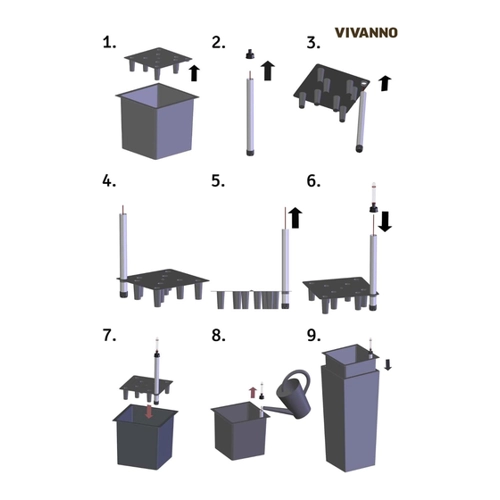 VIVANNO

1.

2.

3.

4.

5.

6.

7.

8.

9.