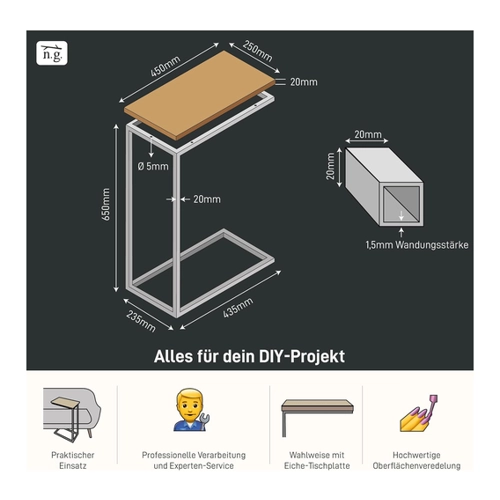 n.g.

450mm

250mm

20mm

Ø 5mm

20mm

650mm

235mm

435mm

20mm

20mm

1,5mm Wandungsstärke

Alles für dein DIY-Projekt

Praktischer Einsatz

Professionelle Verarbeitung und Experten-Service

Wahlweise mit Eiche-Tischplatte

Hochwertige Oberflächenveredelung