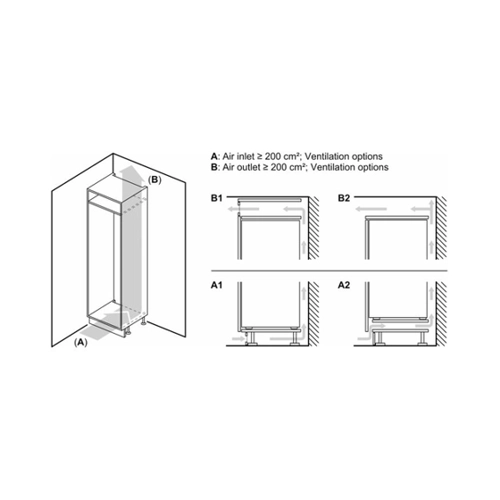 (B)

(A)

A: Air inlet ≥ 200 cm²; Ventilation options
B: Air outlet ≥ 200 cm²; Ventilation options

B1

B2

A1

A2