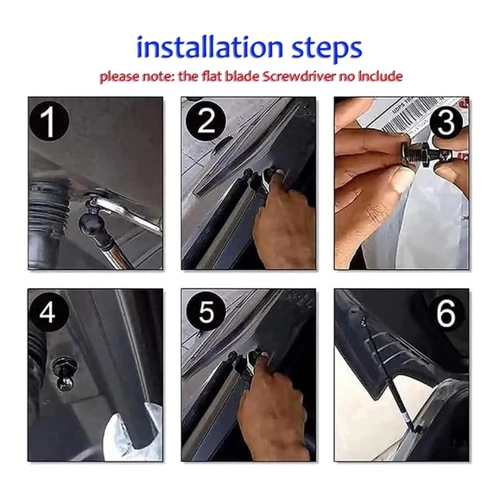 installation steps
please note: the flat blade Screwdriver no Include

1

2

3

4

5

6