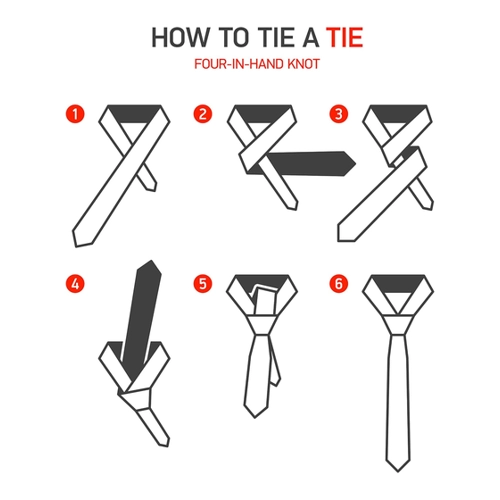 HOW TO TIE A TIE
FOUR-IN-HAND KNOT

1

2

3

4

5

6