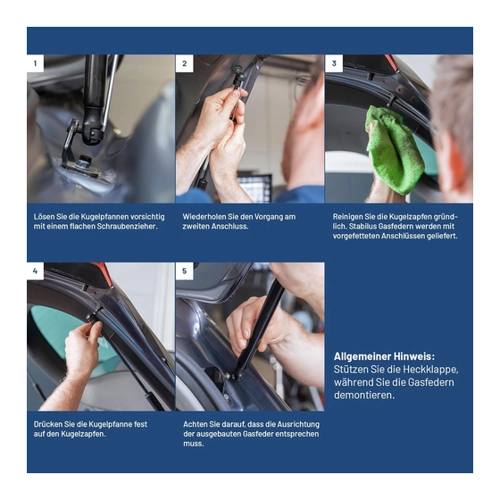 1

Lösen Sie die Kugelpfannen vorsichtig mit einem flachen Schraubenzieher.

2

Wiederholen Sie den Vorgang am zweiten Anschluss.

3

Reinigen Sie die Kugelzapfen gründlich. Stabilus Gasfedern werden mit vorgefetteten Anschlüssen geliefert.

4

Drücken Sie die Kugelpfanne fest auf den Kugelzapfen.

5

Achten Sie darauf, dass die Ausrichtung der ausgebauten Gasfeder entsprechen muss.

Allgemeiner Hinweis:
Stützen Sie die Heckklappe, während Sie die Gasfedern demontieren.