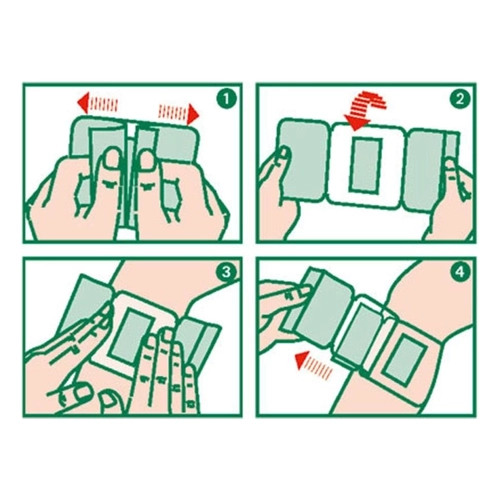 1

2

3

4