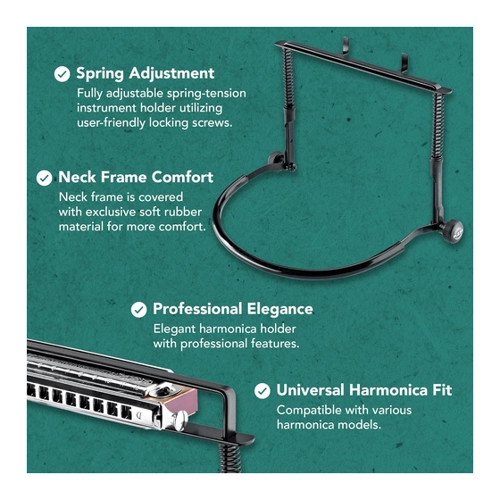 Spring Adjustment
Fully adjustable spring-tension instrument holder utilizing user-friendly locking screws.

Neck Frame Comfort
Neck frame is covered with exclusive soft rubber material for more comfort.

Professional Elegance
Elegant harmonica holder with professional features.

Universal Harmonica Fit
Compatible with various harmonica models.