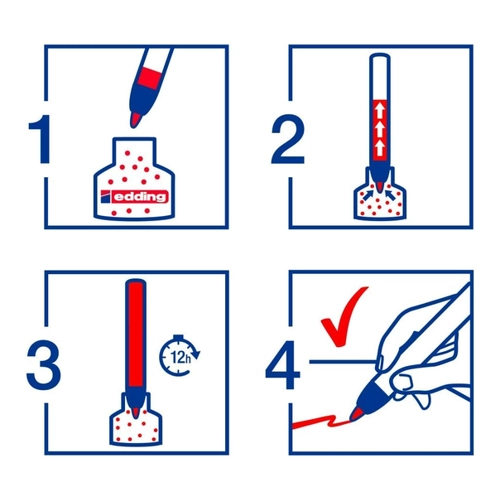 1

edding

2

3

12h

4