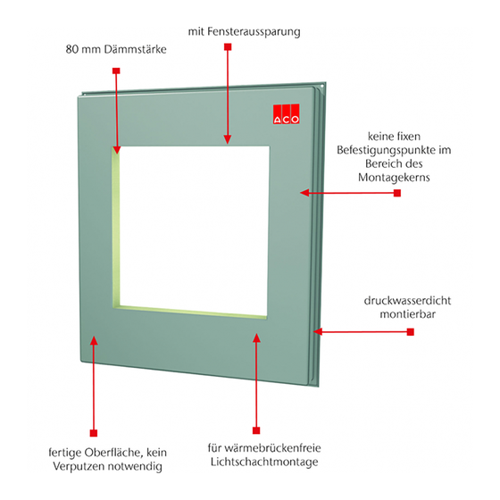 mit Fensteraussparung

80 mm Dämmstärke

ACO

keine fixen Befestigungspunkte im Bereich des Montagekerns

druckwasserdicht montierbar

fertige Oberfläche, kein Verputzen notwendig

für wärmebrückenfreie Lichtschachtmontage