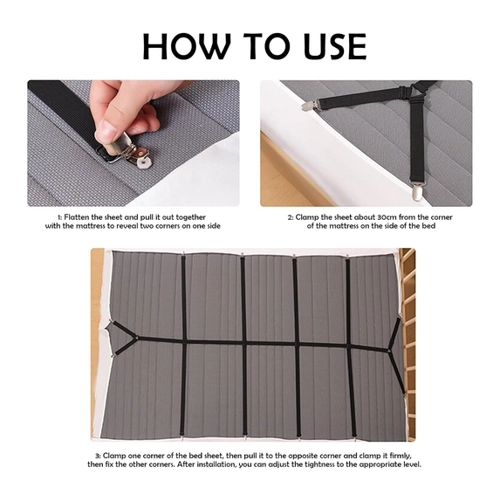 HOW TO USE

1: Flatten the sheet and pull it out together with the mattress to reveal two corners on one side

2: Clamp the sheet about 30cm from the corner of the mattress on the side of the bed

3: Clamp one corner of the bed sheet, then pull it to the opposite corner and clamp it firmly, then fix the other corners. After installation, you can adjust the tightness to the appropriate level.