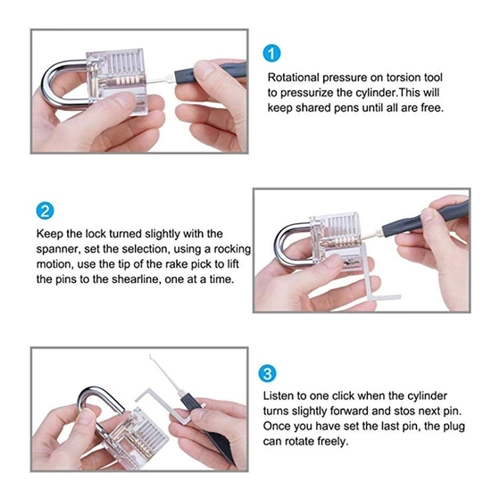 1

Rotational pressure on torsion tool to pressurize the cylinder.This will keep shared pens until all are free.

2

Keep the lock turned slightly with the spanner, set the selection, using a rocking motion, use the tip of the rake pick to lift the pins to the shearline, one at a time.

3

Listen to one click when the cylinder turns slightly forward and stos next pin. Once you have set the last pin, the plug can rotate freely.