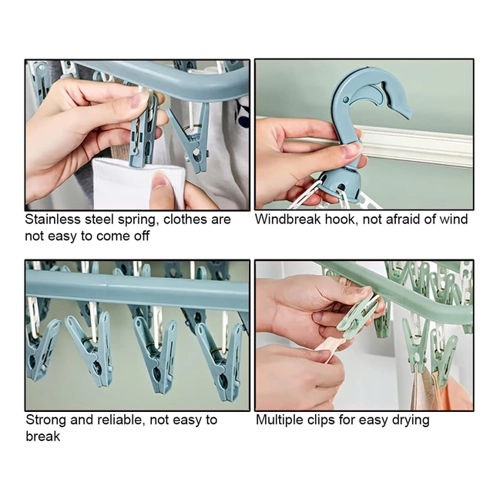 Stainless steel spring, clothes are not easy to come off

Windbreak hook, not afraid of wind

Strong and reliable, not easy to break

Multiple clips for easy drying